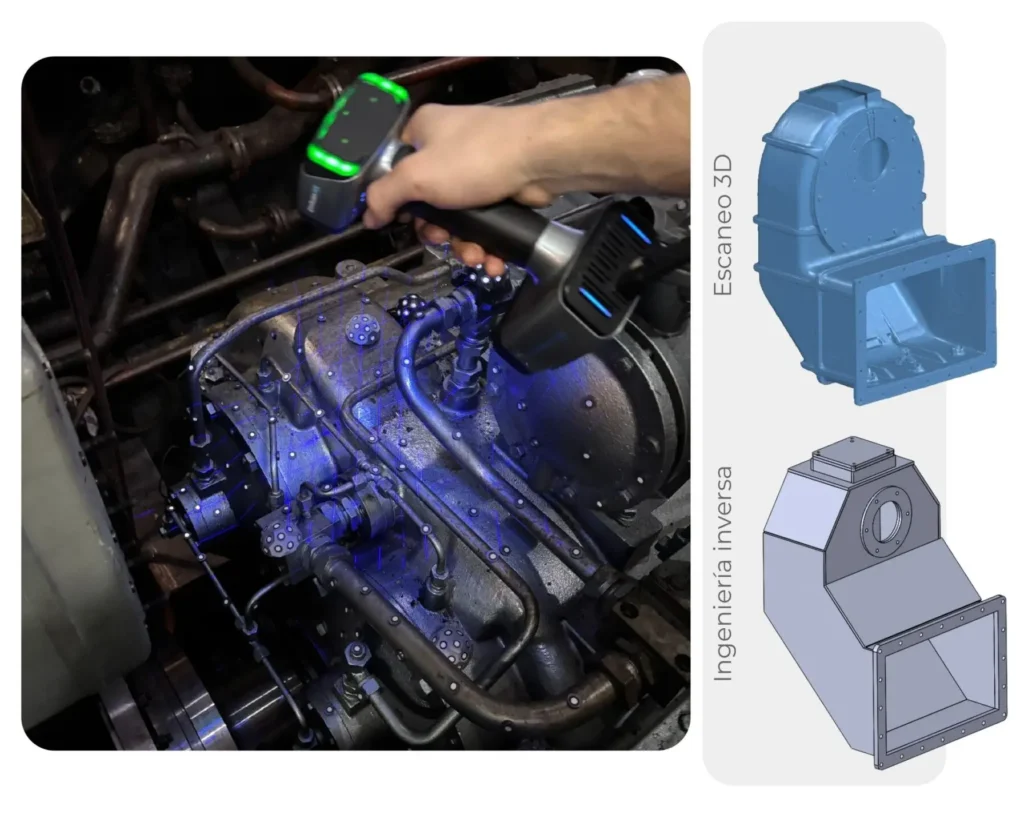 Escaneo 3D

Ingeniería inversa