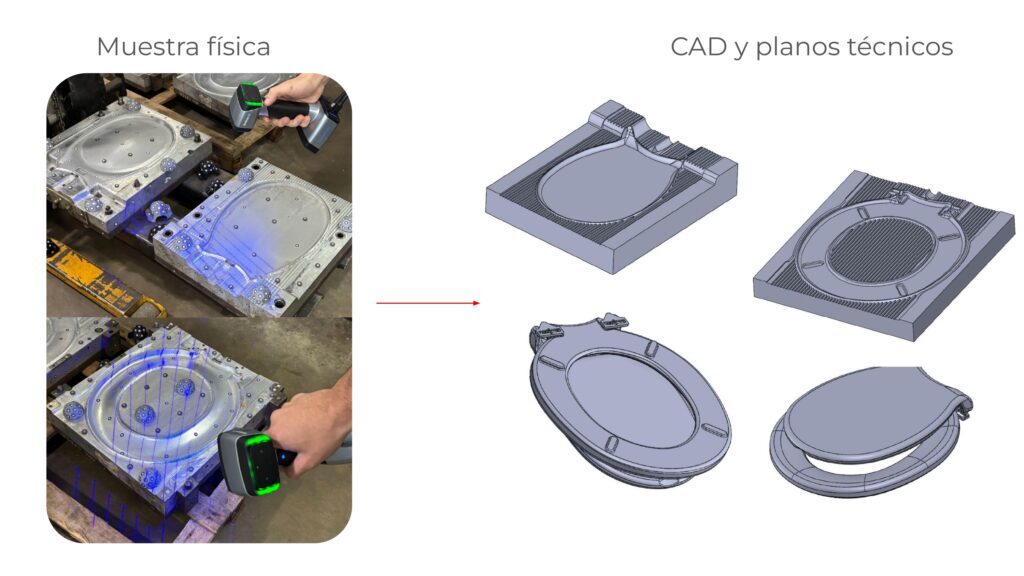 Muestra física

CAD y planos técnicos